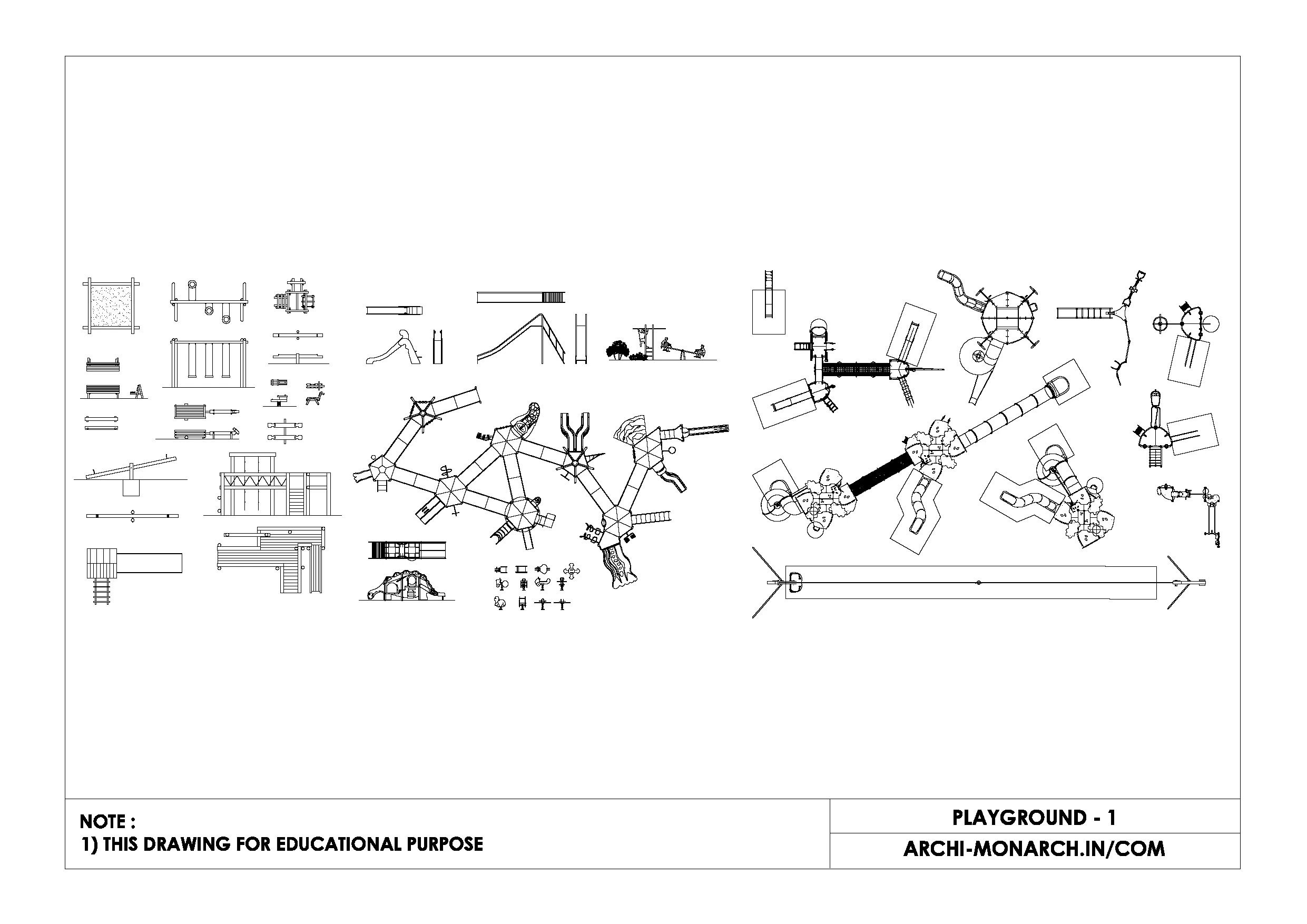 NOTE :
1) THIS DRAWING FOR EDUCATIONAL PURPOSE

PLAYGROUND - 1

ARCHI-MONARCH.IN/COM