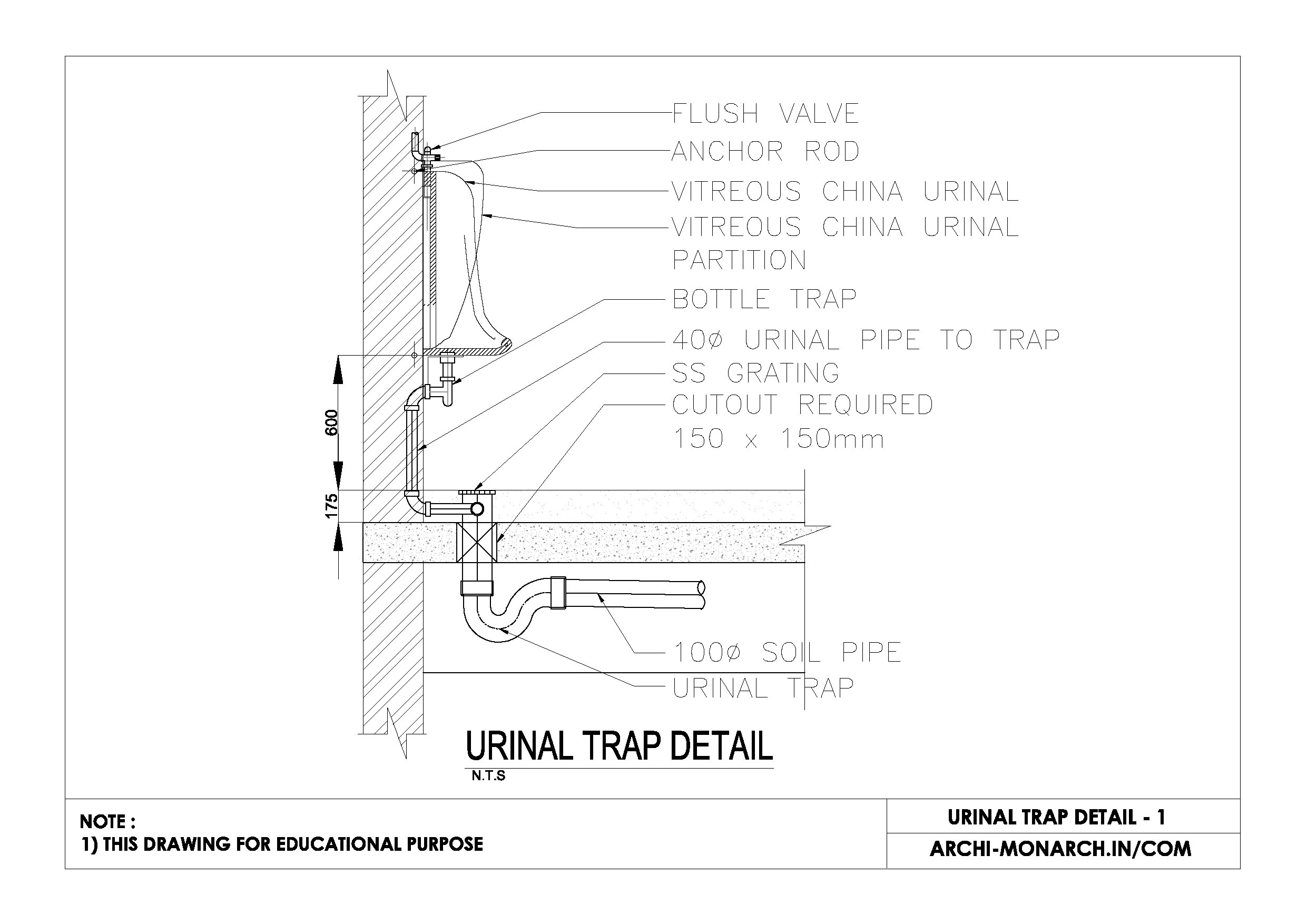 FLUSH VALVE
ANCHOR ROD
VITREOUS CHINA URINAL
VITREOUS CHINA URINAL PARTITION
BOTTLE TRAP
40ø URINAL PIPE TO TRAP
SS GRATING
CUTOUT REQUIRED 150 x 150mm

600
175

100ø SOIL PIPE
URINAL TRAP

URINAL TRAP DETAIL
N.T.S

NOTE :
1) THIS DRAWING FOR EDUCATIONAL PURPOSE

URINAL TRAP DETAIL - 1
ARCHI-MONARCH.IN/COM