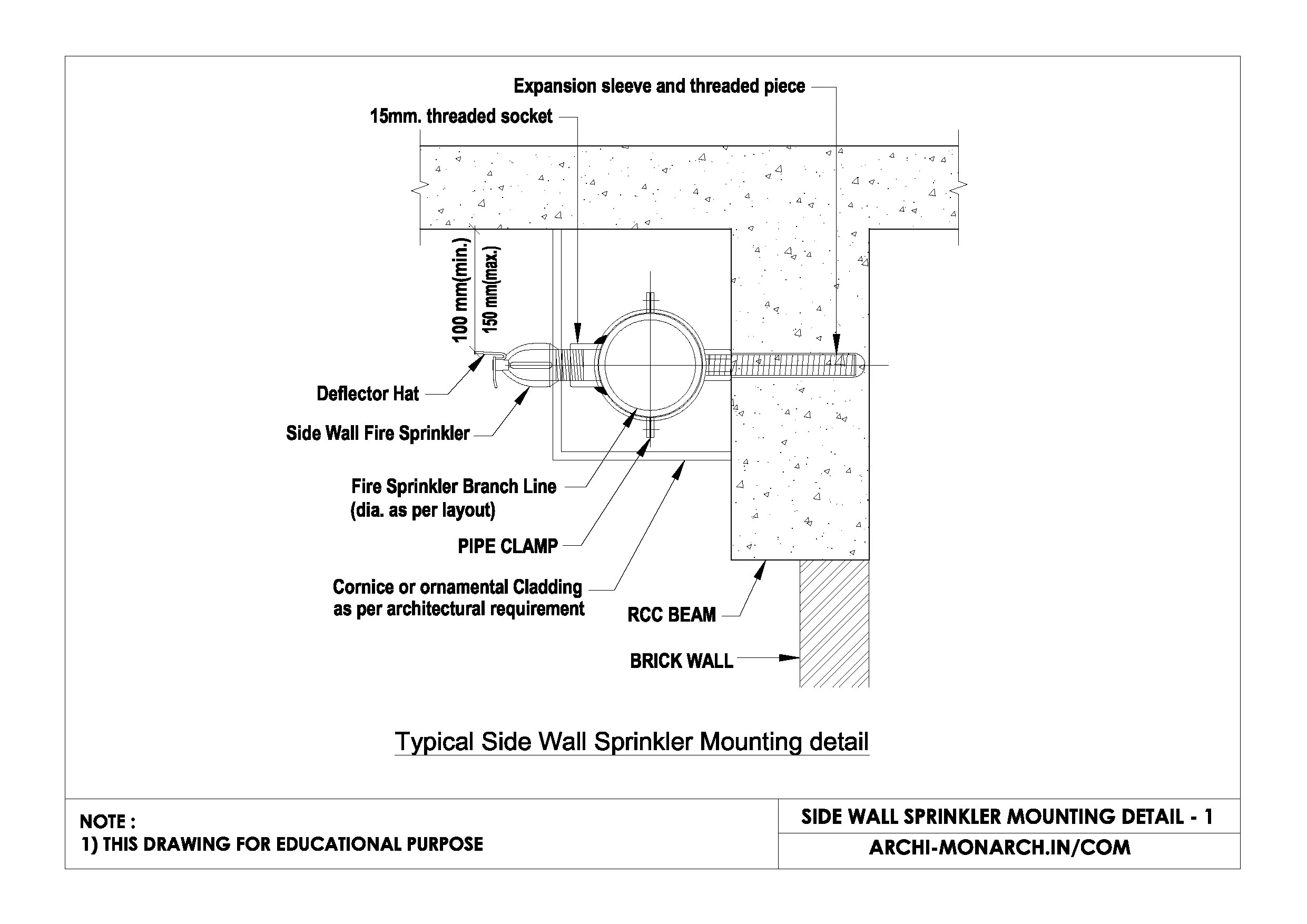 Expansion sleeve and threaded piece

15mm. threaded socket

100 mm(min.)

150 mm(max.)

Deflector Hat

Side Wall Fire Sprinkler

Fire Sprinkler Branch Line
(dia. as per layout)

PIPE CLAMP

Cornice or ornamental Cladding
as per architectural requirement

RCC BEAM

BRICK WALL

Typical Side Wall Sprinkler Mounting detail

NOTE :
1) THIS DRAWING FOR EDUCATIONAL PURPOSE

SIDE WALL SPRINKLER MOUNTING DETAIL - 1

ARCHI-MONARCH.IN/COM