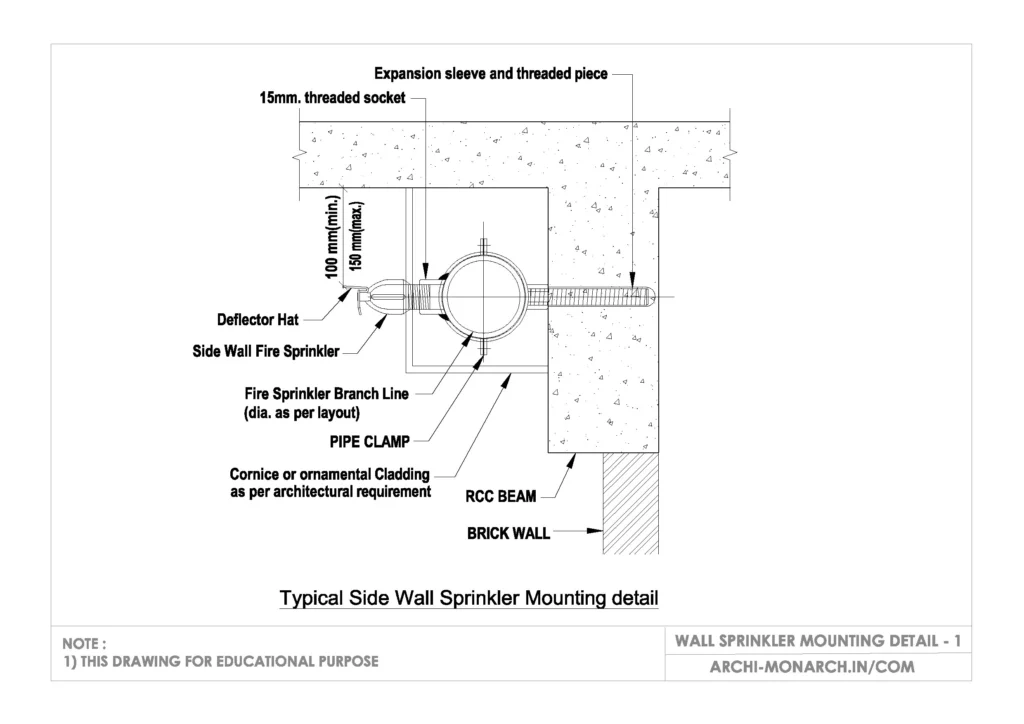 Expansion sleeve and threaded piece

15mm. threaded socket

100 mm(min.)

150 mm(max.)

Deflector Hat

Side Wall Fire Sprinkler

Fire Sprinkler Branch Line
(dia. as per layout)

PIPE CLAMP

Cornice or ornamental Cladding
as per architectural requirement

RCC BEAM

BRICK WALL

Typical Side Wall Sprinkler Mounting detail

NOTE :
1) THIS DRAWING FOR EDUCATIONAL PURPOSE

WALL SPRINKLER MOUNTING DETAIL - 1

ARCHI-MONARCH.IN/COM