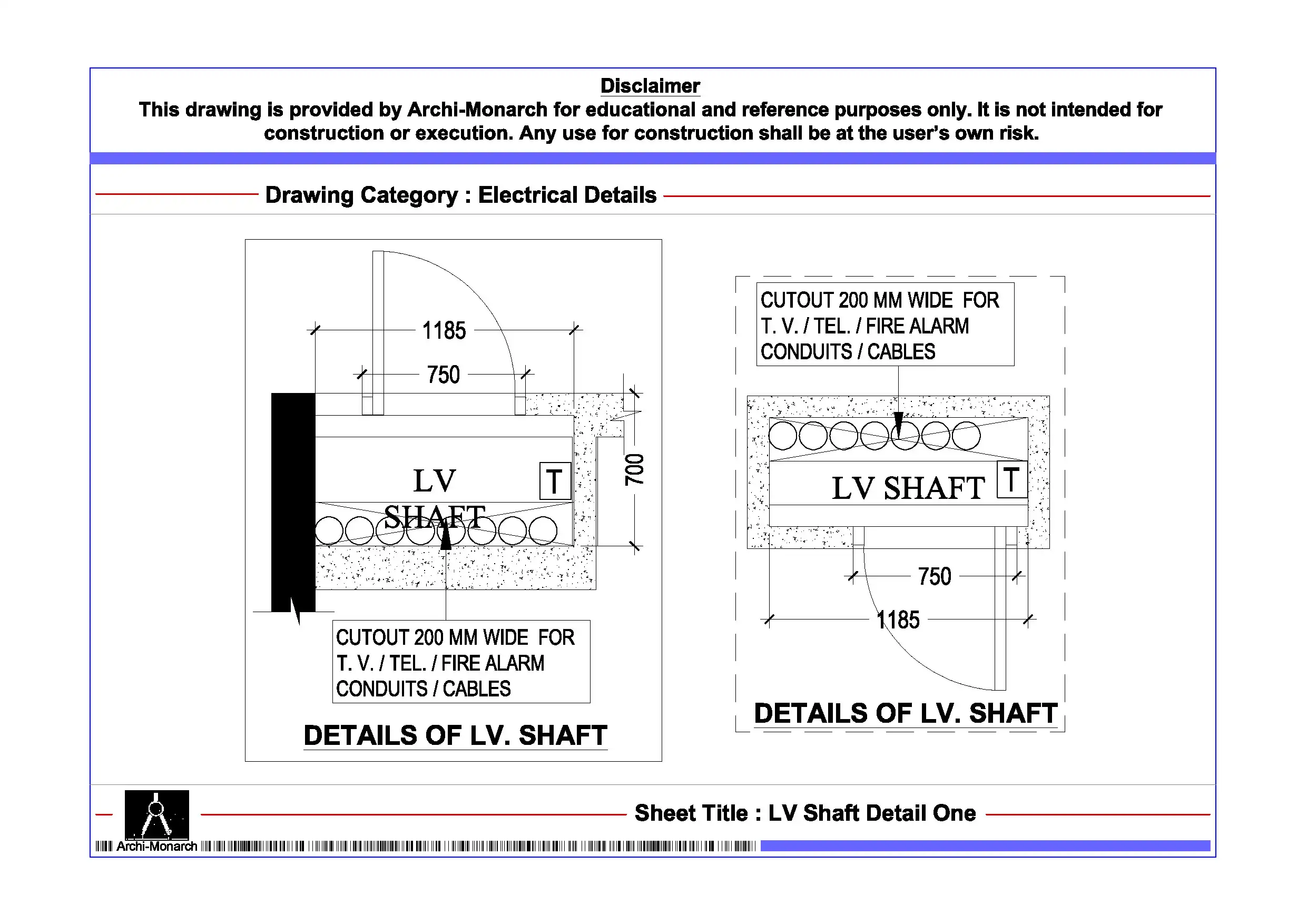 Disclaimer
This drawing is provided by Archi-Monarch for educational and reference purposes only. It is not intended for construction or execution. Any use for construction shall be at the user's own risk.

Drawing Category : Electrical Details

1185
750
700
LV SHAFT
T
CUTOUT 200 MM WIDE FOR T. V. / TEL. / FIRE ALARM CONDUITS / CABLES
DETAILS OF LV. SHAFT

CUTOUT 200 MM WIDE FOR T. V. / TEL. / FIRE ALARM CONDUITS / CABLES
LV SHAFT
T
750
1185
DETAILS OF LV. SHAFT

Archi-Monarch
Sheet Title : LV Shaft Detail One