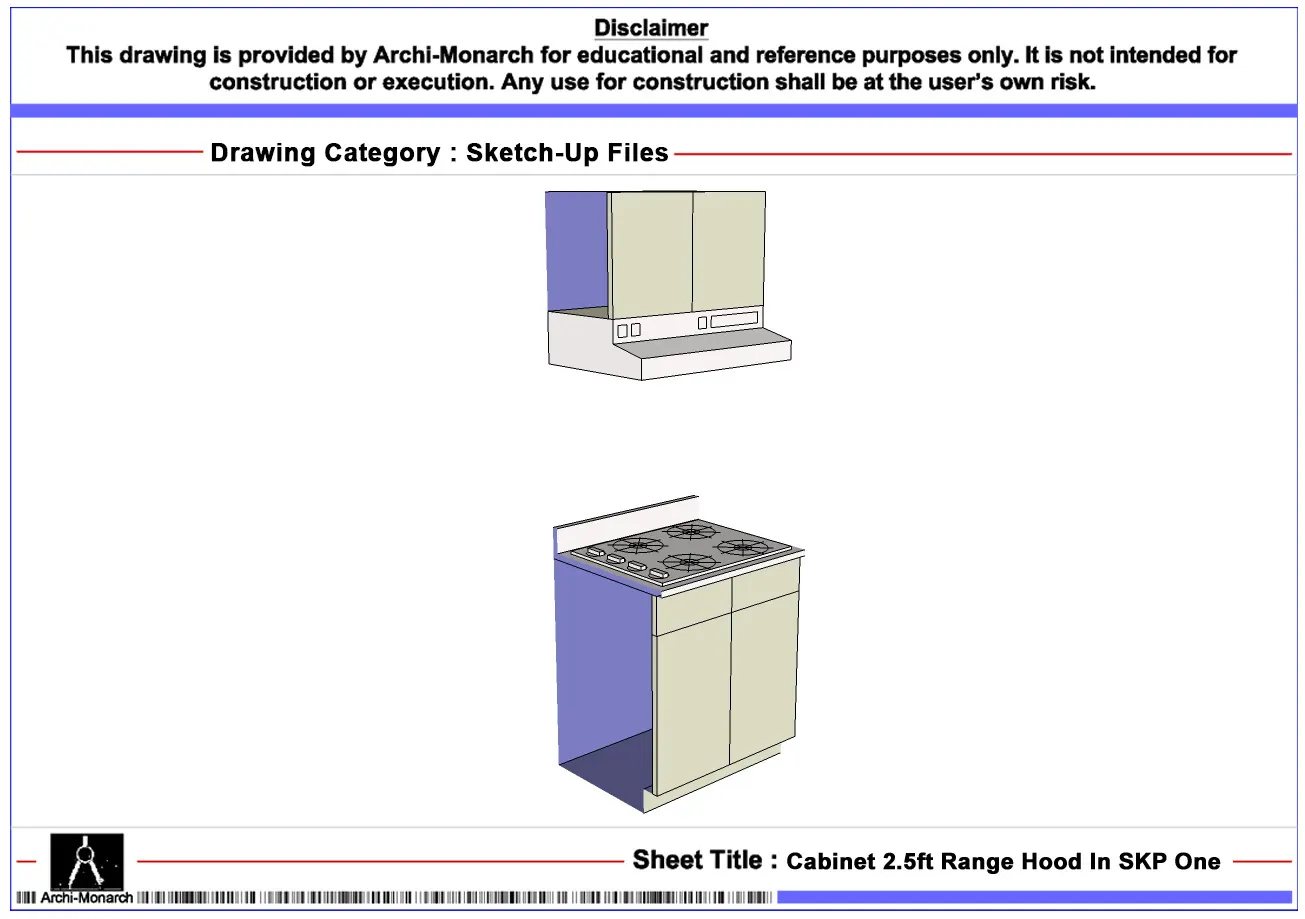 Disclaimer
This drawing is provided by Archi-Monarch for educational and reference purposes only. It is not intended for construction or execution. Any use for construction shall be at the user's own risk.

Drawing Category : Sketch-Up Files

Sheet Title : Cabinet 2.5ft Range Hood In SKP One

Archi-Monarch