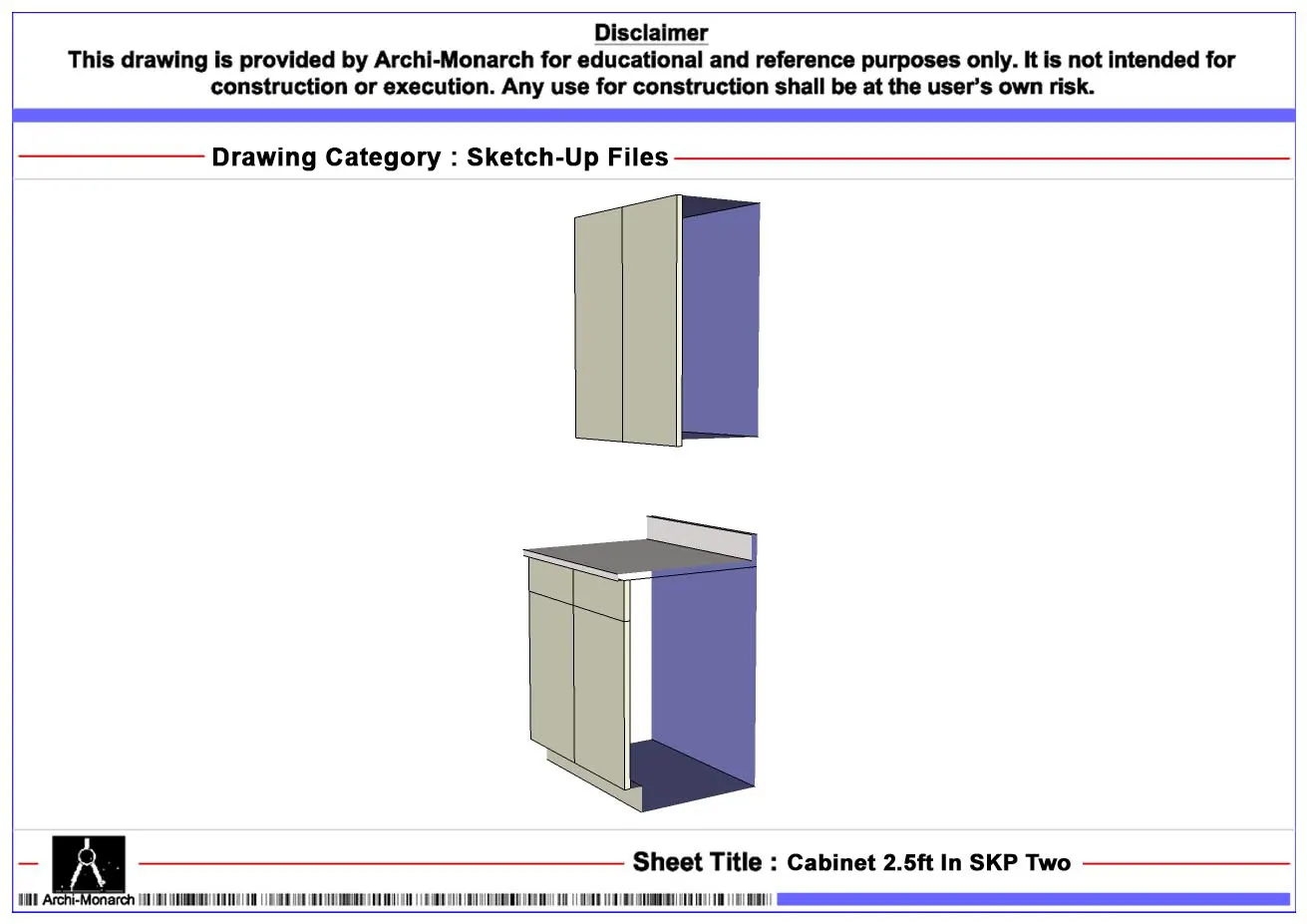 Disclaimer
This drawing is provided by Archi-Monarch for educational and reference purposes only. It is not intended for construction or execution. Any use for construction shall be at the user's own risk.

Drawing Category : Sketch-Up Files

Sheet Title : Cabinet 2.5ft In SKP Two

Archi-Monarch