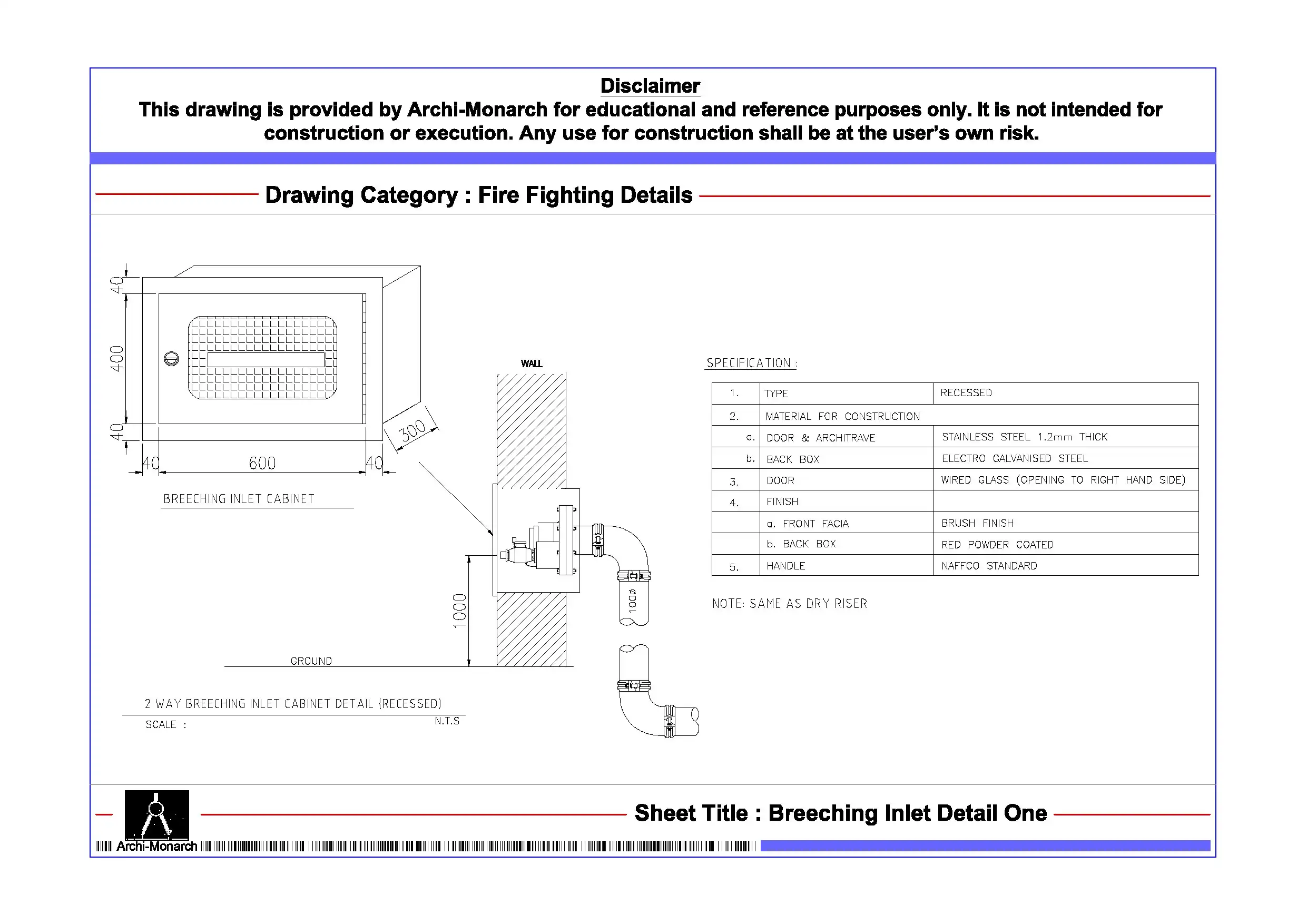 Disclaimer
This drawing is provided by Archi-Monarch for educational and reference purposes only. It is not intended for construction or execution. Any use for construction shall be at the user's own risk.

Drawing Category : Fire Fighting Details

40
400
40
40
600
40
300

BREECHING INLET CABINET

WALL

1000
100ø

GROUND

2 WAY BREECHING INLET CABINET DETAIL (RECESSED)
SCALE : N.T.S

SPECIFICATION :

| 1. | TYPE | RECESSED |
|---|---|---|
| 2. | MATERIAL FOR CONSTRUCTION | |
| a. | DOOR & ARCHITRAVE | STAINLESS STEEL 1.2mm THICK |
| b. | BACK BOX | ELECTRO GALVANISED STEEL |
| 3. | DOOR | WIRED GLASS (OPENING TO RIGHT HAND SIDE) |
| 4. | FINISH | |
| | a. FRONT FACIA | BRUSH FINISH |
| | b. BACK BOX | RED POWDER COATED |
| 5. | HANDLE | NAFFCO STANDARD |

NOTE: SAME AS DRY RISER

Archi-Monarch

Sheet Title : Breeching Inlet Detail One