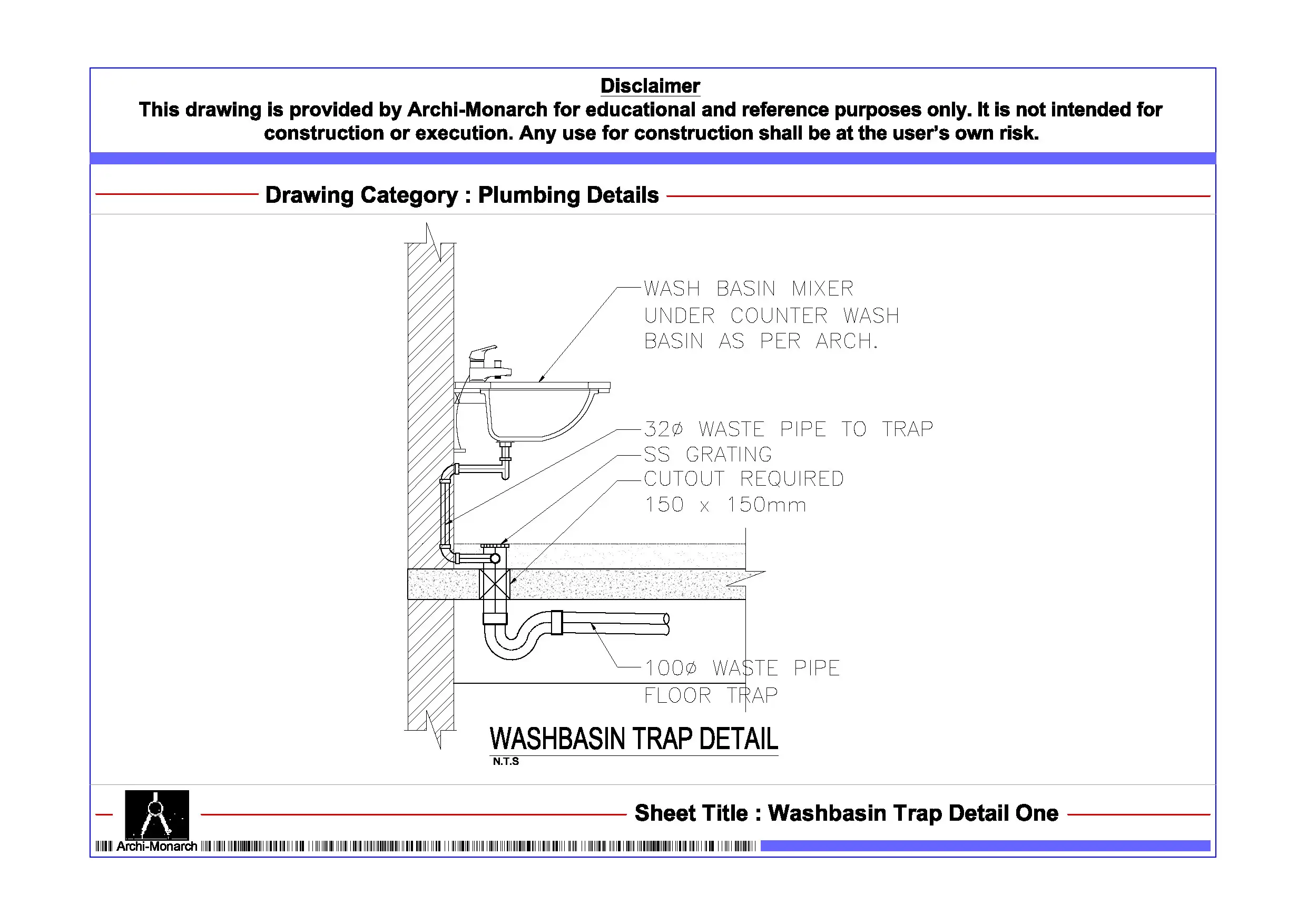 Disclaimer
This drawing is provided by Archi-Monarch for educational and reference purposes only. It is not intended for construction or execution. Any use for construction shall be at the user's own risk.

Drawing Category : Plumbing Details

WASH BASIN MIXER
UNDER COUNTER WASH BASIN AS PER ARCH.

32ø WASTE PIPE TO TRAP
SS GRATING
CUTOUT REQUIRED 150 x 150mm

100ø WASTE PIPE
FLOOR TRAP

WASHBASIN TRAP DETAIL
N.T.S

Archi-Monarch

Sheet Title : Washbasin Trap Detail One