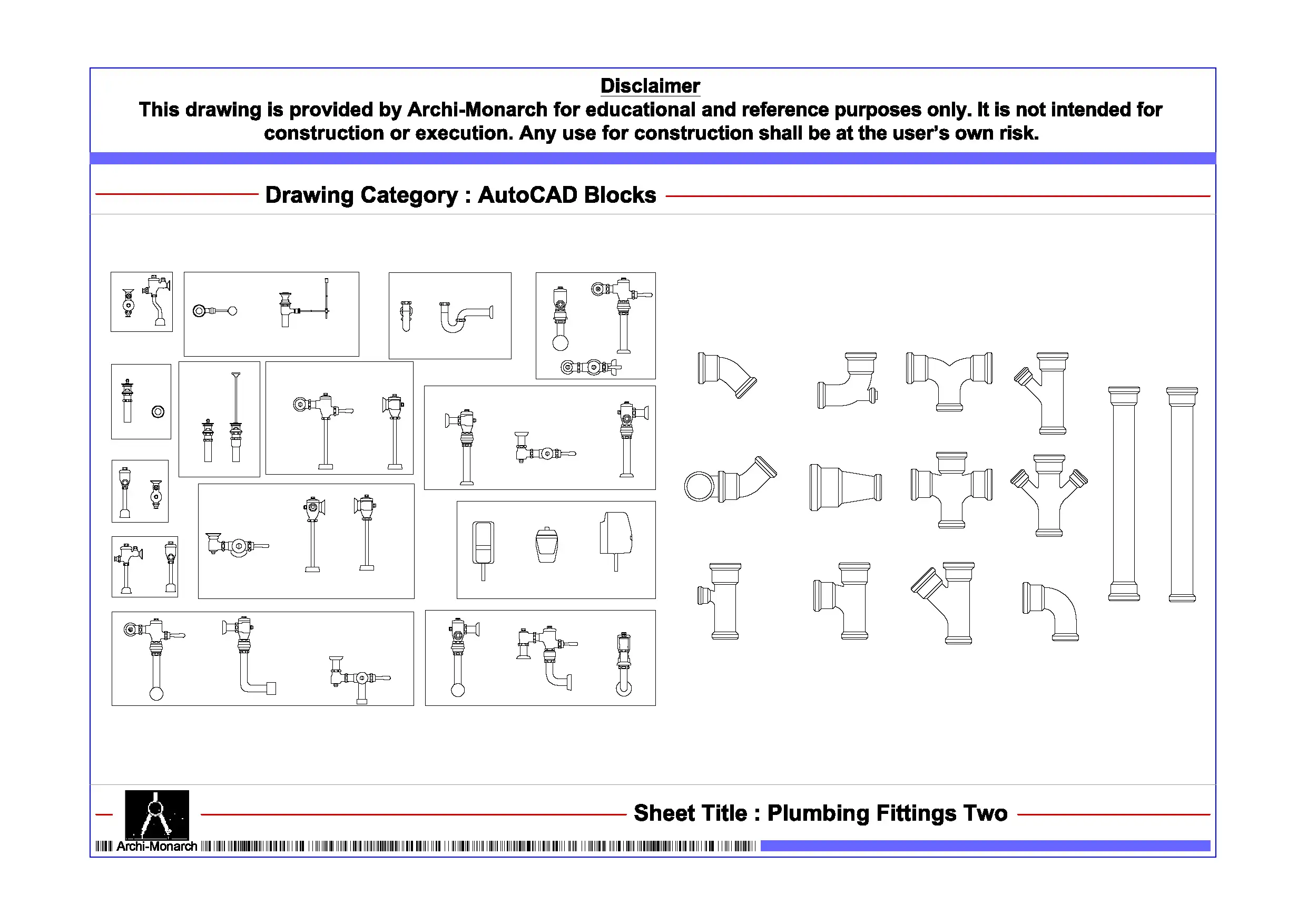 Disclaimer
This drawing is provided by Archi-Monarch for educational and reference purposes only. It is not intended for construction or execution. Any use for construction shall be at the user's own risk.

Drawing Category : AutoCAD Blocks

Sheet Title : Plumbing Fittings Two

Archi-Monarch