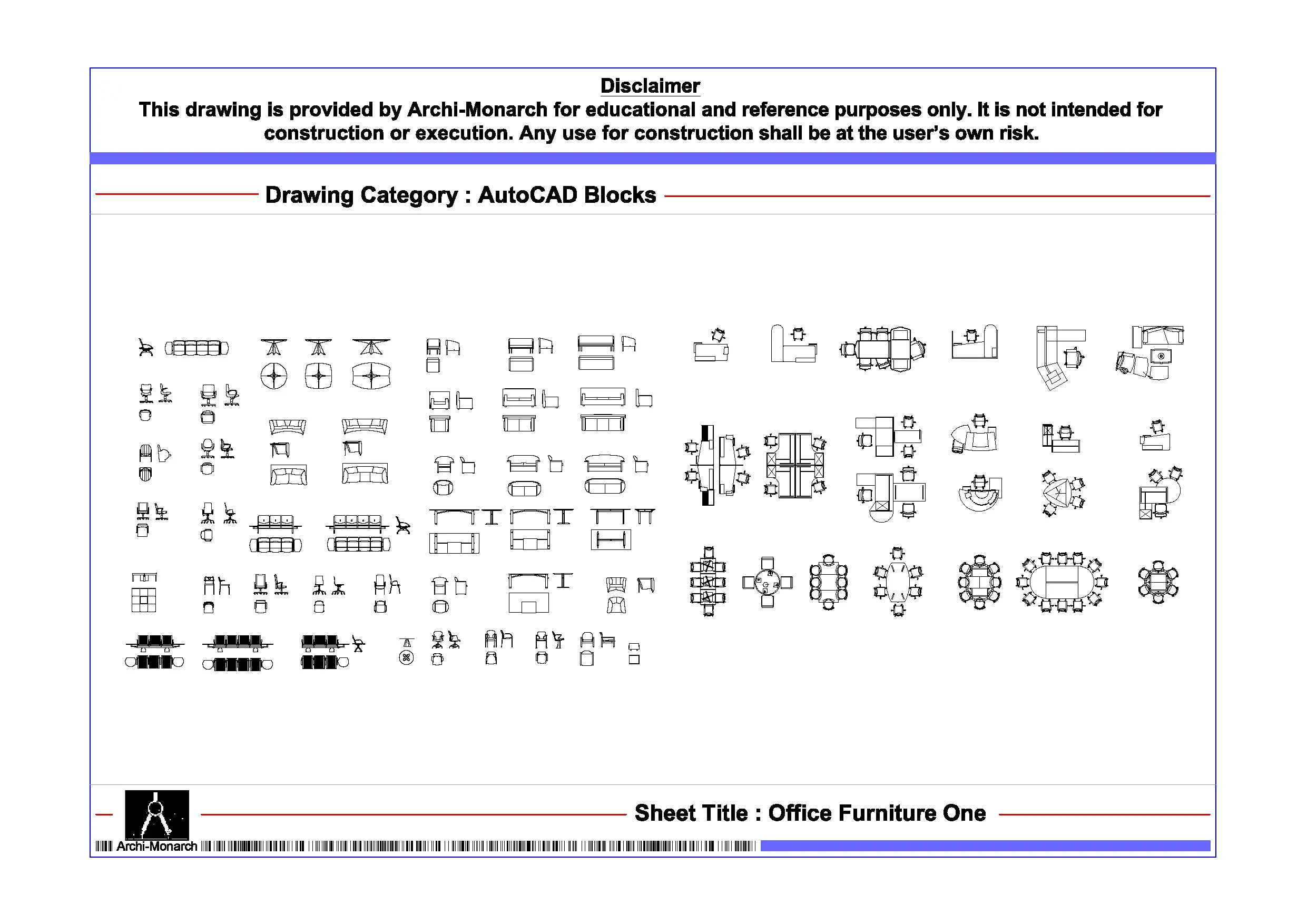 Disclaimer
This drawing is provided by Archi-Monarch for educational and reference purposes only. It is not intended for construction or execution. Any use for construction shall be at the user's own risk.

Drawing Category : AutoCAD Blocks

Sheet Title : Office Furniture One

Archi-Monarch