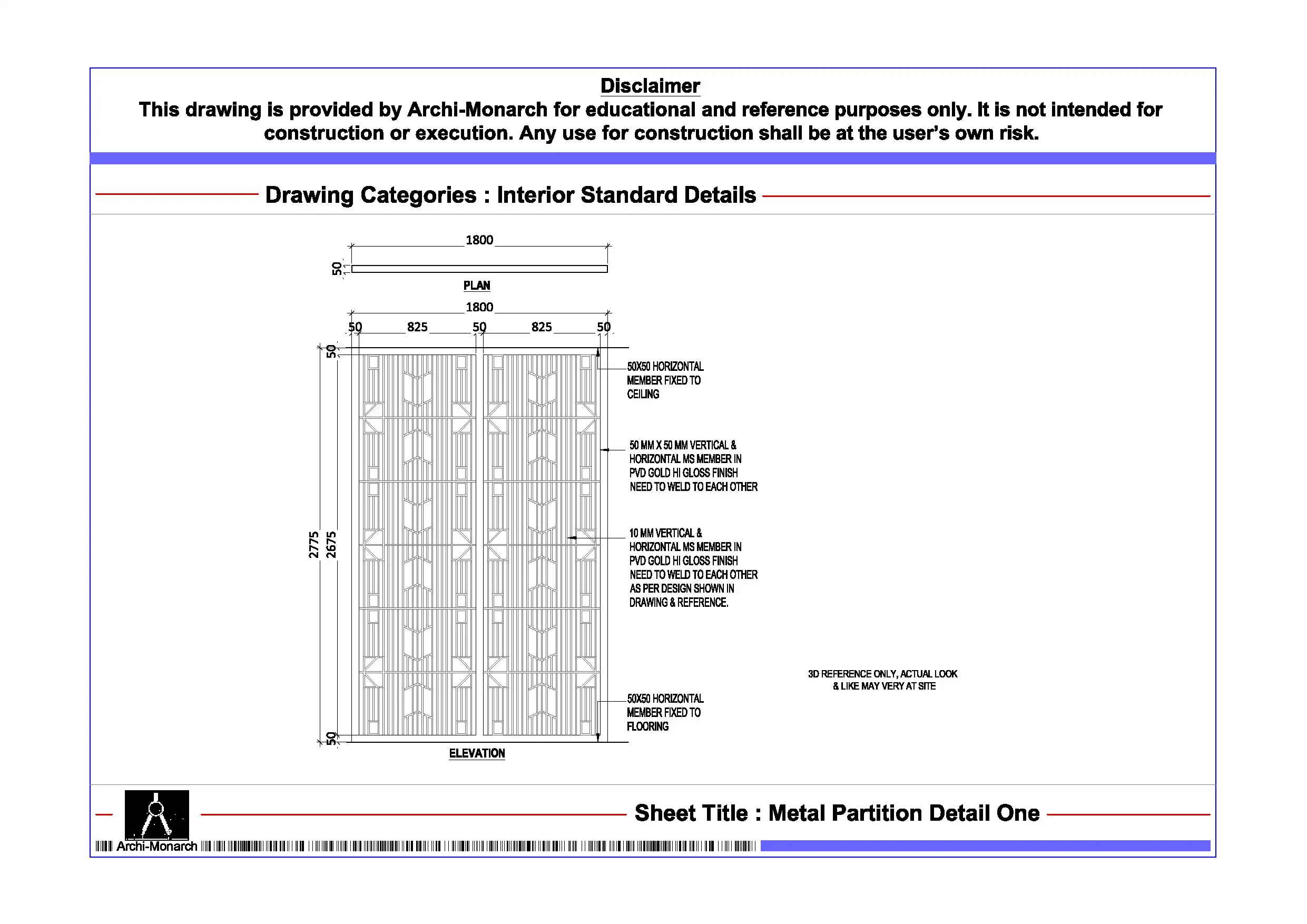 Disclaimer
This drawing is provided by Archi-Monarch for educational and reference purposes only. It is not intended for construction or execution. Any use for construction shall be at the user's own risk.

Drawing Categories : Interior Standard Details

1800
50
PLAN

1800
50 825 50 825 50
50
2775
2675
50

50X50 HORIZONTAL MEMBER FIXED TO CEILING

50 MM X 50 MM VERTICAL & HORIZONTAL MS MEMBER IN PVD GOLD HI GLOSS FINISH NEED TO WELD TO EACH OTHER

10 MM VERTICAL & HORIZONTAL MS MEMBER IN PVD GOLD HI GLOSS FINISH NEED TO WELD TO EACH OTHER AS PER DESIGN SHOWN IN DRAWING & REFERENCE.

50X50 HORIZONTAL MEMBER FIXED TO FLOORING

ELEVATION

3D REFERENCE ONLY, ACTUAL LOOK & LIKE MAY VERY AT SITE

Archi-Monarch

Sheet Title : Metal Partition Detail One