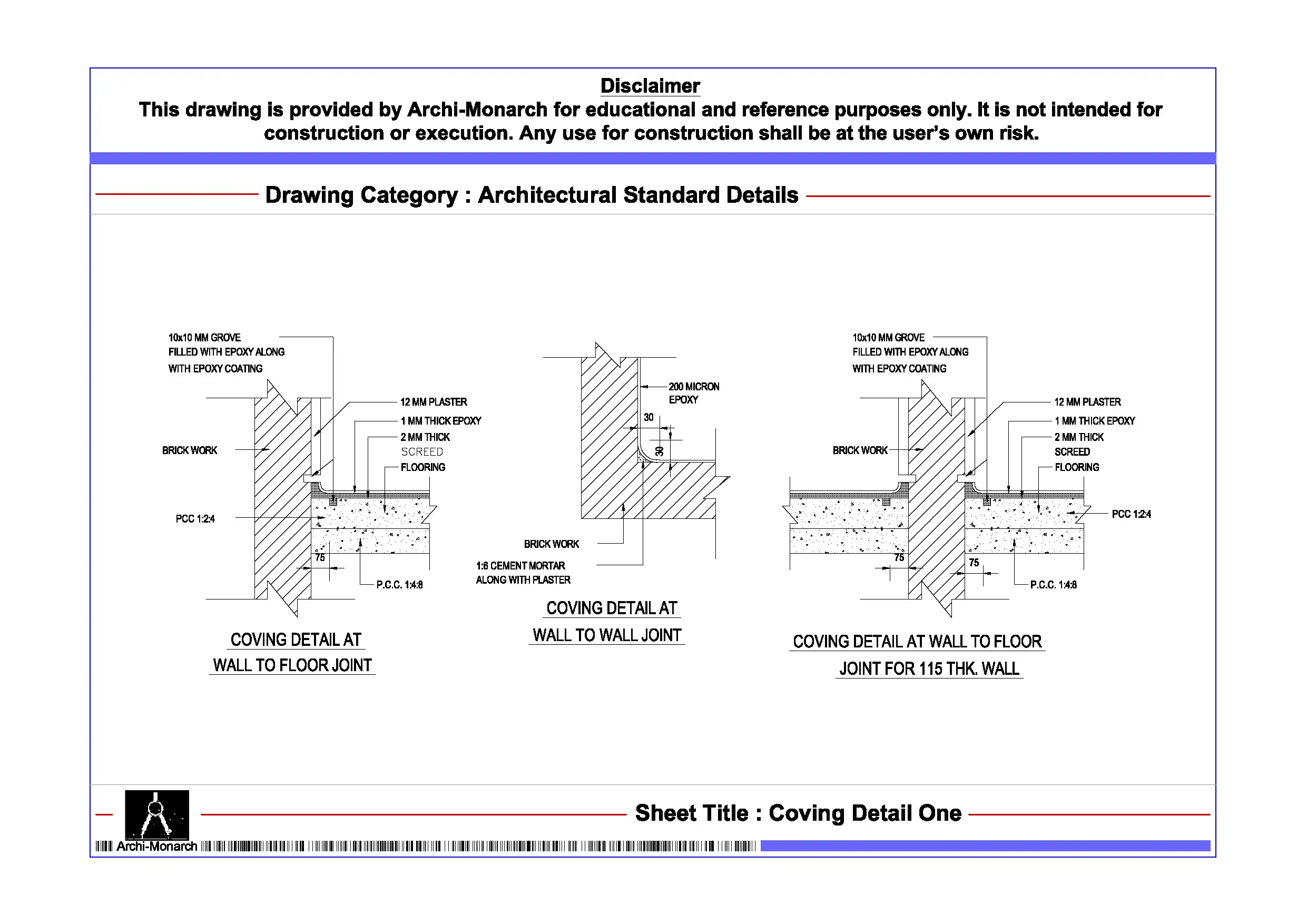 Disclaimer
This drawing is provided by Archi-Monarch for educational and reference purposes only. It is not intended for construction or execution. Any use for construction shall be at the user's own risk.

Drawing Category : Architectural Standard Details

10x10 MM GROVE FILLED WITH EPOXY ALONG WITH EPOXY COATING

12 MM PLASTER
1 MM THICK EPOXY
2 MM THICK SCREED
FLOORING

BRICK WORK

PCC 1:2:4

75

P.C.C. 1:4:8

COVING DETAIL AT WALL TO FLOOR JOINT

200 MICRON EPOXY

30

30

BRICK WORK

1:6 CEMENT MORTAR ALONG WITH PLASTER

COVING DETAIL AT WALL TO WALL JOINT

10x10 MM GROVE FILLED WITH EPOXY ALONG WITH EPOXY COATING

12 MM PLASTER
1 MM THICK EPOXY
2 MM THICK SCREED
FLOORING

BRICK WORK

PCC 1:2:4

75

75

P.C.C. 1:4:8

COVING DETAIL AT WALL TO FLOOR JOINT FOR 115 THK. WALL

Archi-Monarch

Sheet Title : Coving Detail One