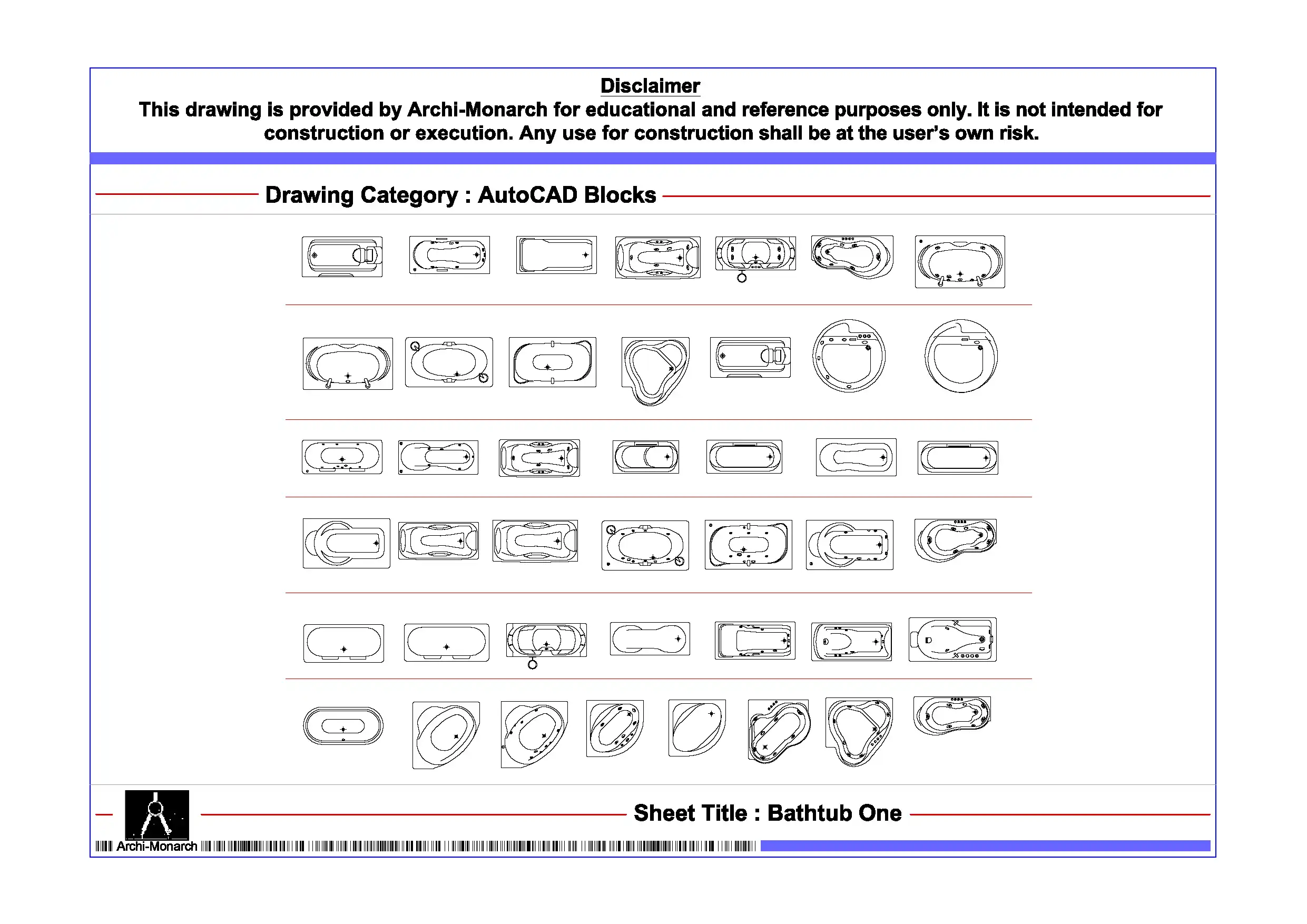 Disclaimer
This drawing is provided by Archi-Monarch for educational and reference purposes only. It is not intended for construction or execution. Any use for construction shall be at the user's own risk.

Drawing Category : AutoCAD Blocks

Sheet Title : Bathtub One

Archi-Monarch